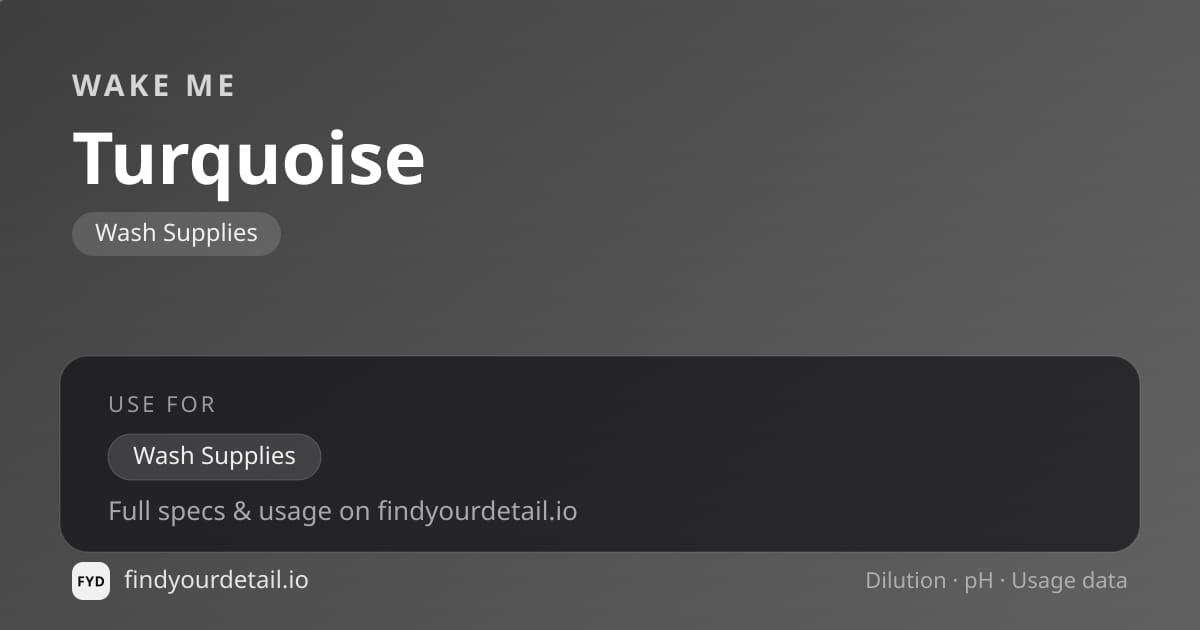 WAKE ME

Turquoise

Wash Supplies

USE FOR

Wash Supplies

Full specs & usage on findyourdetail.io

FYD findyourdetail.io

Dilution · pH · Usage data