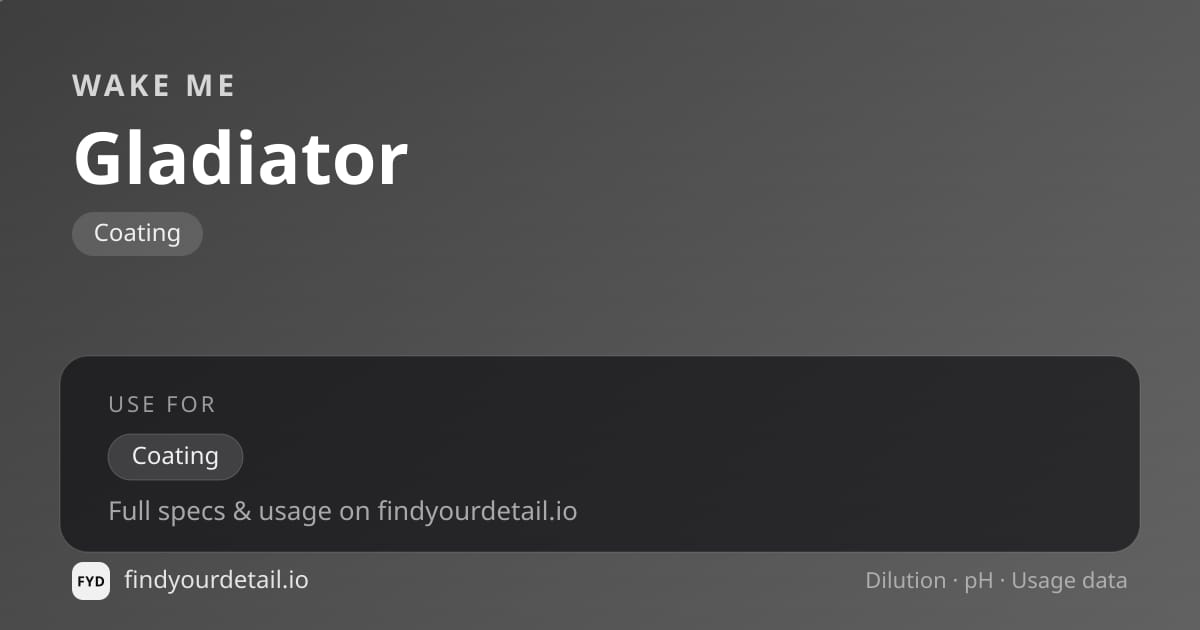 WAKE ME

Gladiator

Coating

USE FOR

Coating

Full specs & usage on findyourdetail.io

FYD

findyourdetail.io

Dilution · pH · Usage data