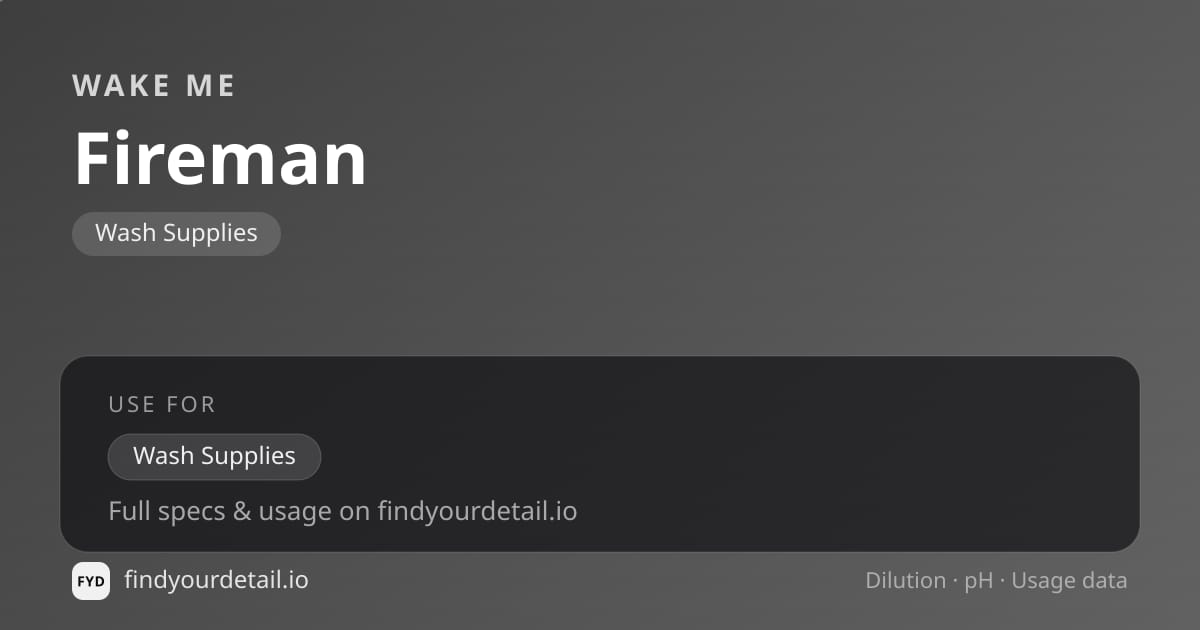 WAKE ME

Fireman

Wash Supplies

USE FOR

Wash Supplies

Full specs & usage on findyourdetail.io

FYD

findyourdetail.io

Dilution · pH · Usage data