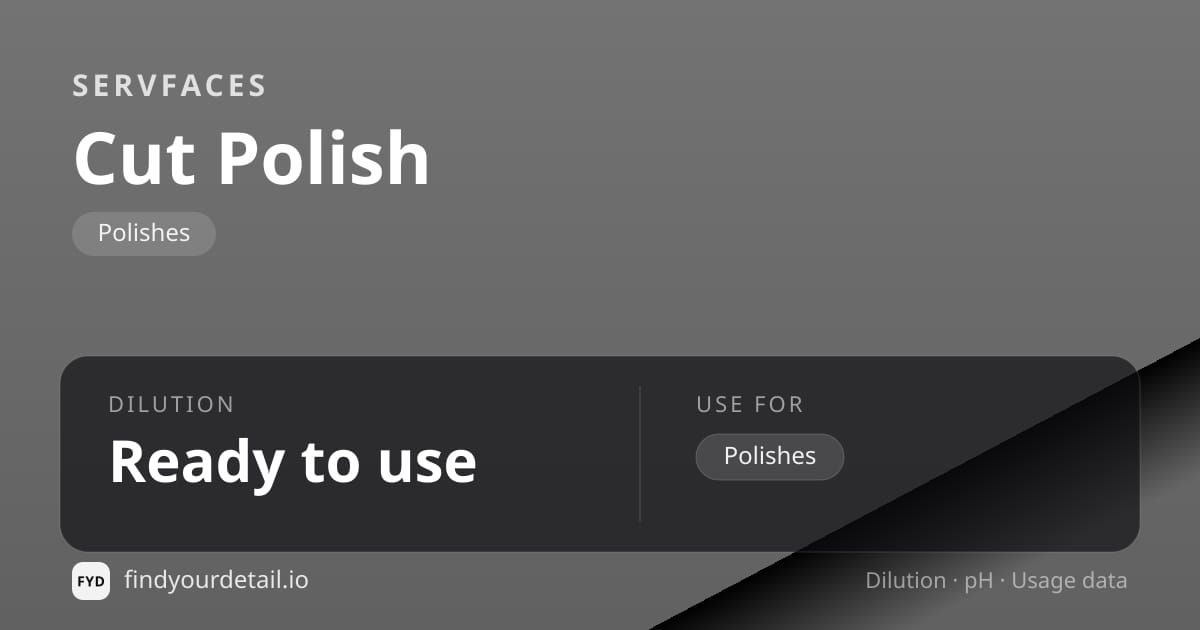 SERVFACES

Cut Polish

Polishes

DILUTION

Ready to use

USE FOR

Polishes

FYD

findyourdetail.io

Dilution · pH · Usage data