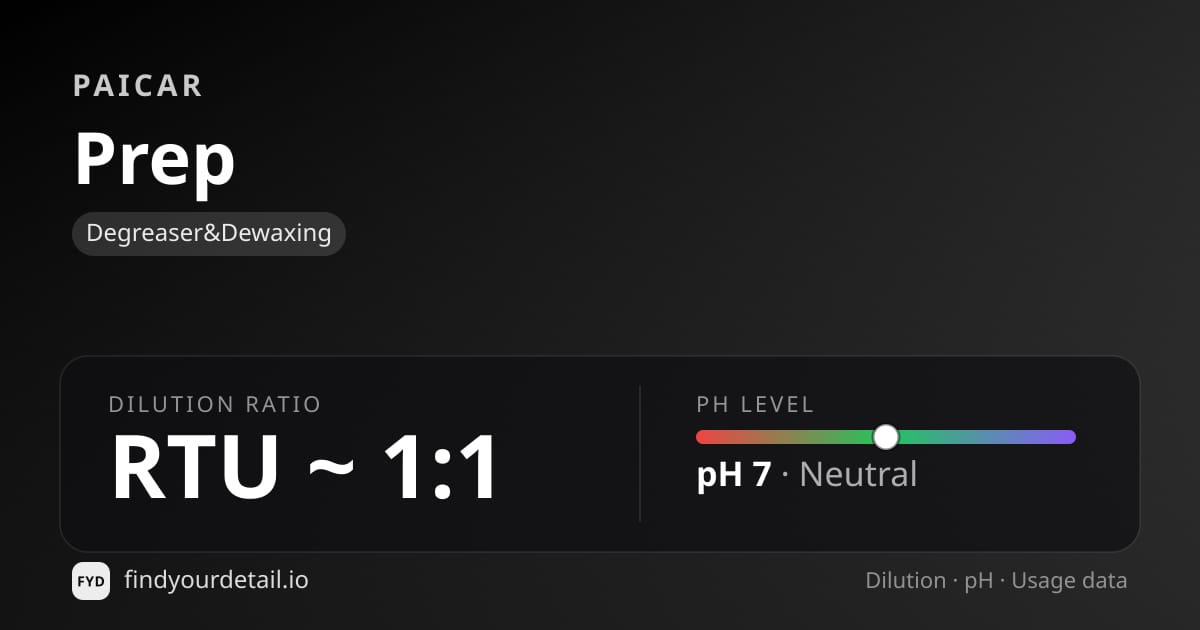 PAICAR

Prep

Degreaser&Dewaxing

DILUTION RATIO

RTU ~ 1:1

PH LEVEL

pH 7 · Neutral

FYD

findyourdetail.io

Dilution · pH · Usage data