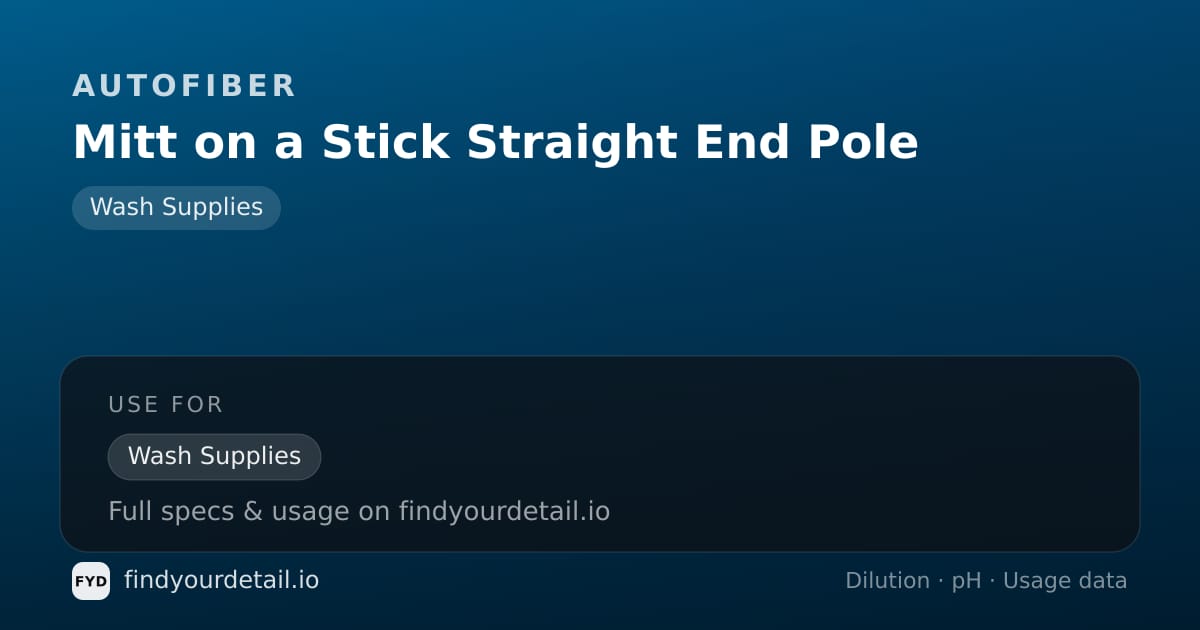 AUTOFIBER

Mitt on a Stick Straight End Pole

Wash Supplies

USE FOR

Wash Supplies

Full specs & usage on findyourdetail.io

FYD findyourdetail.io

Dilution · pH · Usage data