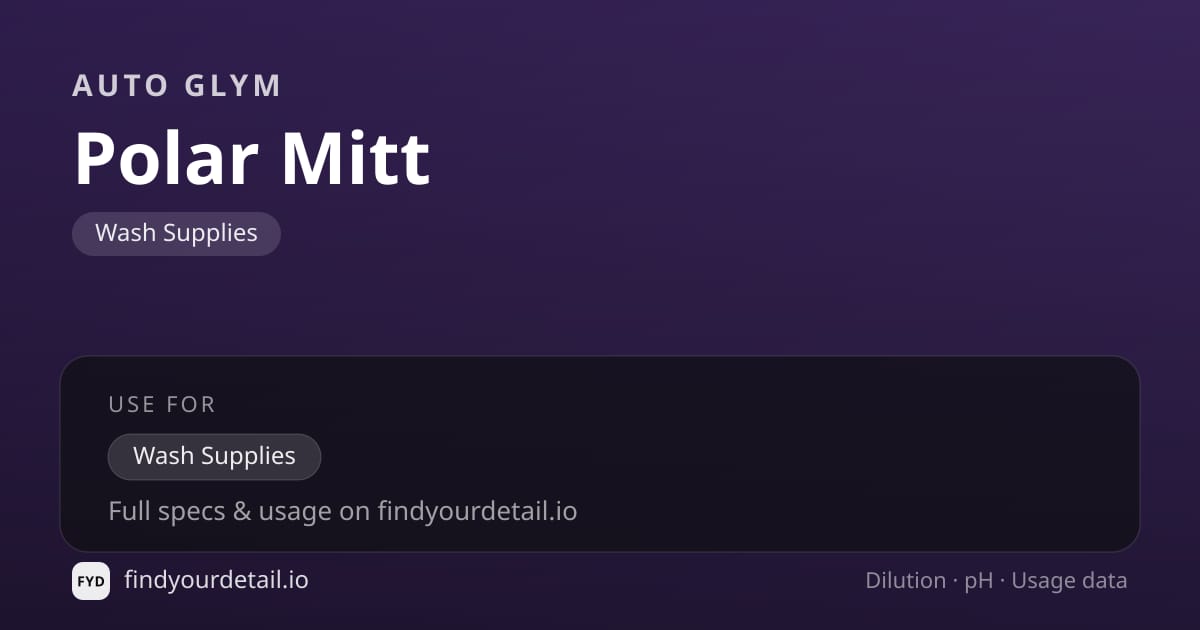 AUTO GLYM

Polar Mitt

Wash Supplies

USE FOR

Wash Supplies

Full specs & usage on findyourdetail.io

FYD

findyourdetail.io

Dilution · pH · Usage data