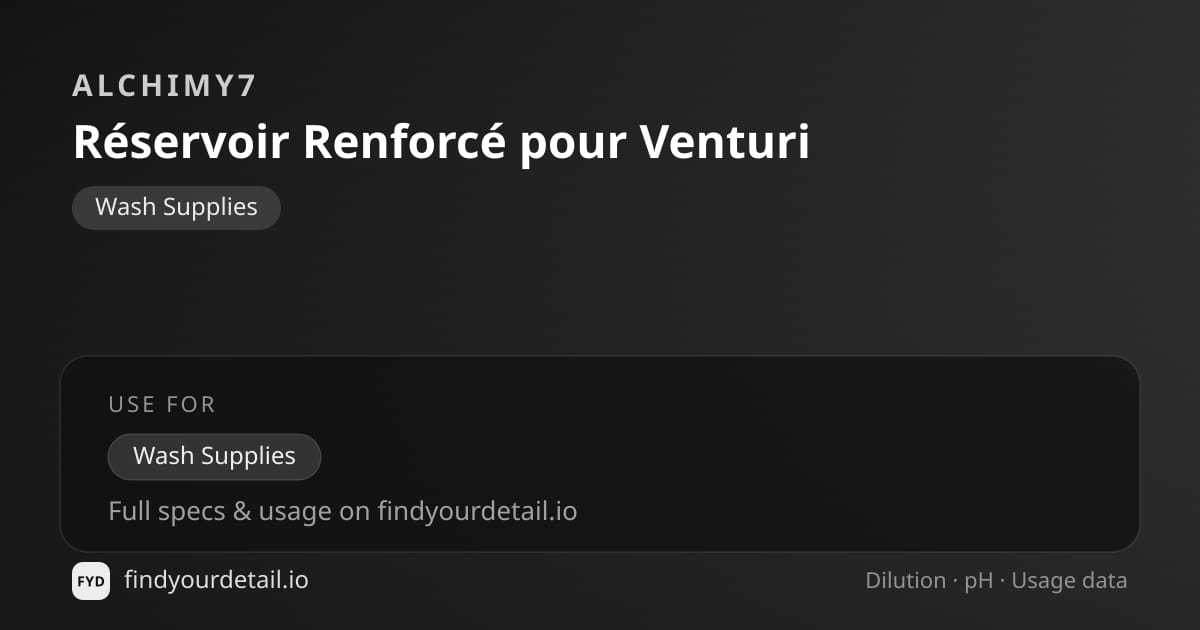 ALCHIMY7

Réservoir Renforcé pour Venturi

Wash Supplies

USE FOR

Wash Supplies

Full specs & usage on findyourdetail.io

FYD

findyourdetail.io

Dilution · pH · Usage data