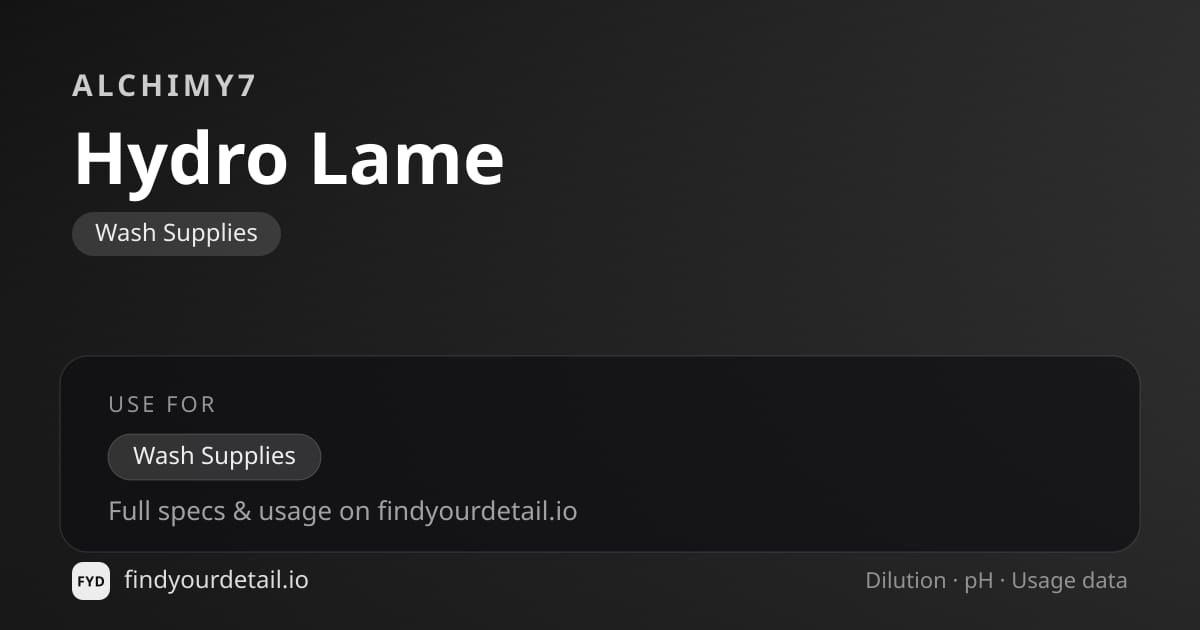 ALCHIMY7

Hydro Lame

Wash Supplies

USE FOR

Wash Supplies

Full specs & usage on findyourdetail.io

FYD findyourdetail.io

Dilution · pH · Usage data