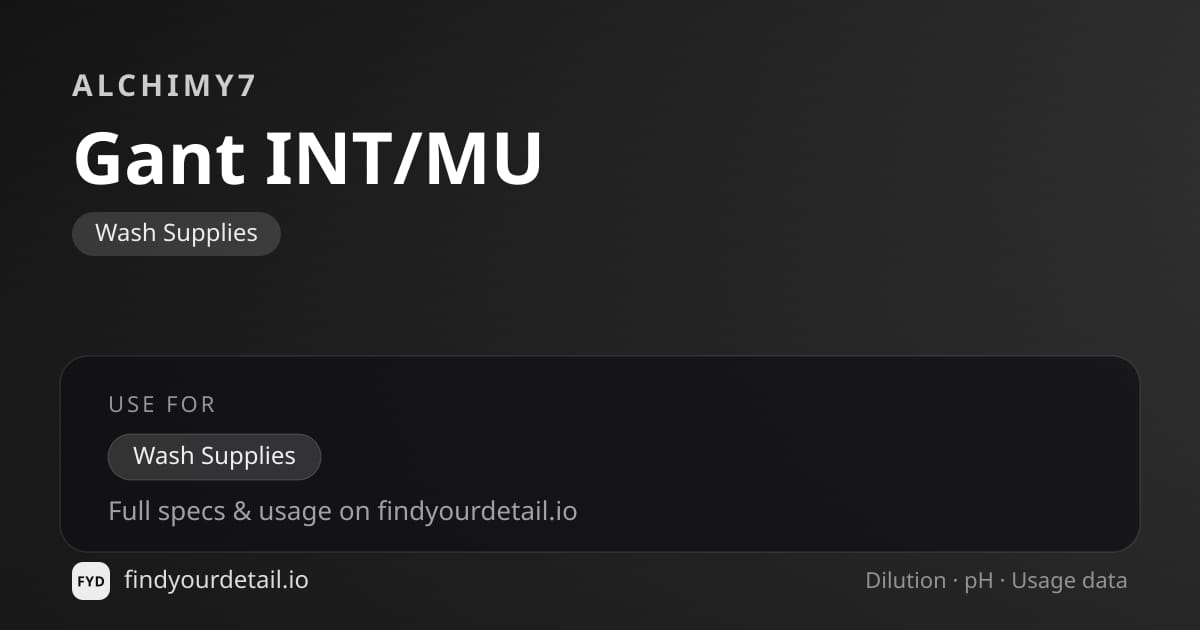 ALCHIMY7

Gant INT/MU

Wash Supplies

USE FOR

Wash Supplies

Full specs & usage on findyourdetail.io

FYD findyourdetail.io

Dilution · pH · Usage data