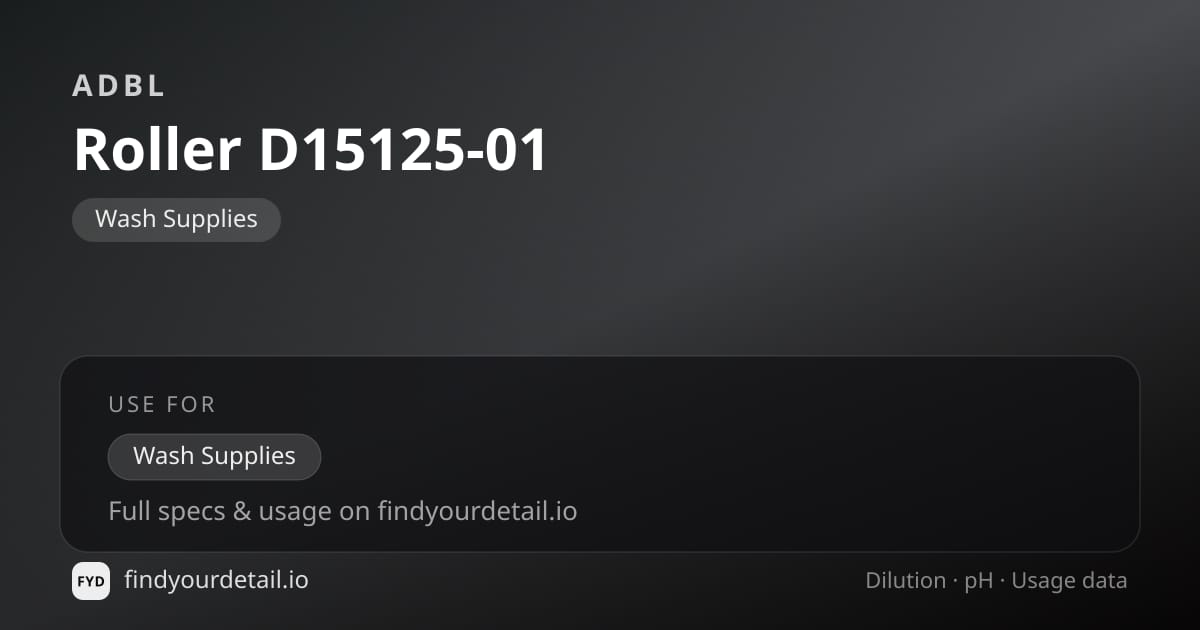 ADBL

Roller D15125-01

Wash Supplies

USE FOR

Wash Supplies

Full specs & usage on findyourdetail.io

FYD findyourdetail.io

Dilution · pH · Usage data